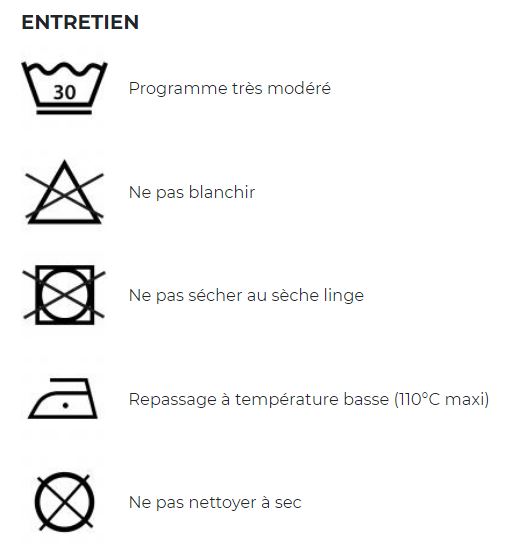 ENTRETIEN

30

Programme très modéré

Ne pas blanchir

Ne pas sécher au sèche linge

Repassage à température basse (110°C maxi)

Ne pas nettoyer à sec